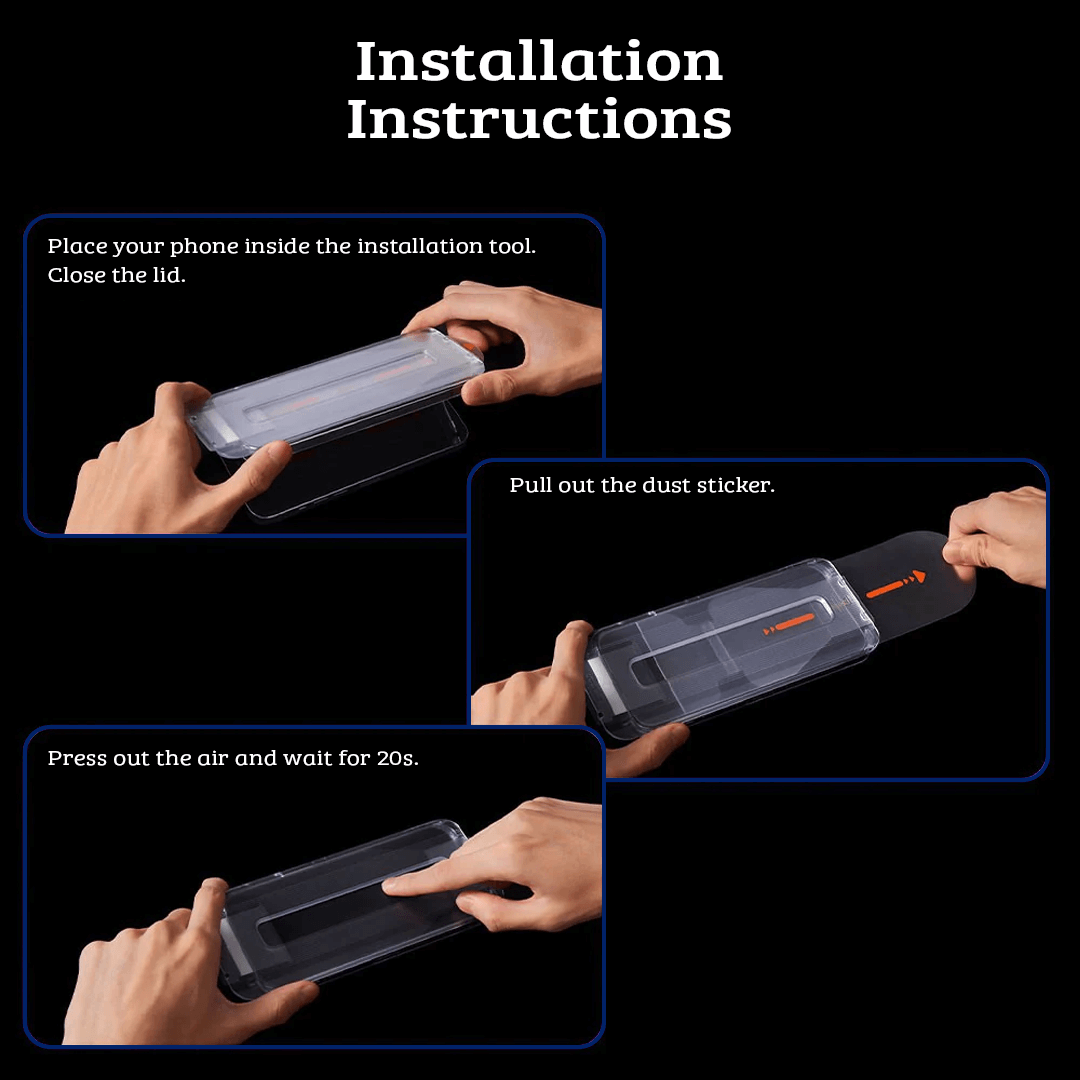 Installation Instructions

Place your phone inside the installation tool. Close the lid.

Pull out the dust sticker.

Press out the air and wait for 20s.